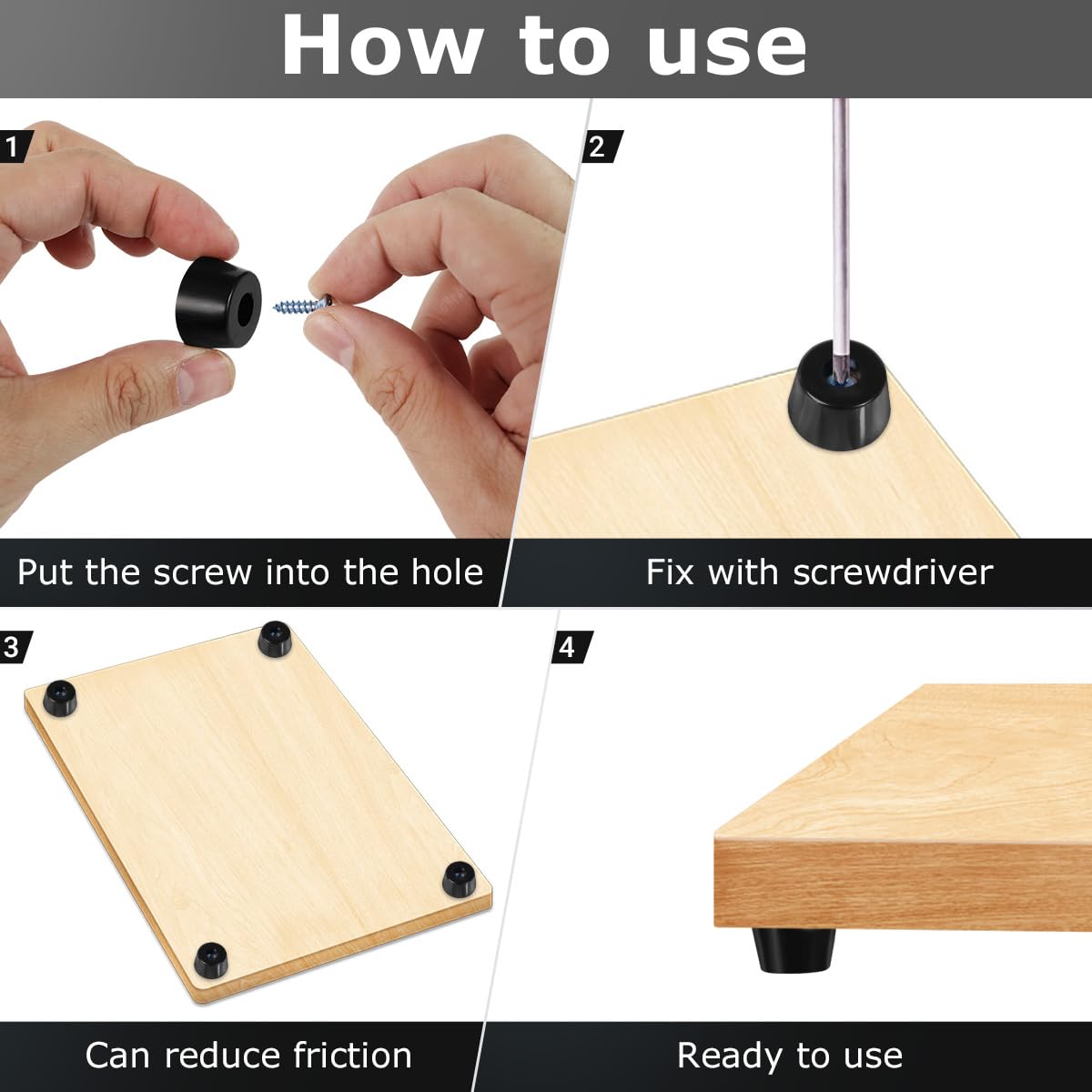 How to use

1

Put the screw into the hole

2

Fix with screwdriver

3

Can reduce friction

4

Ready to use